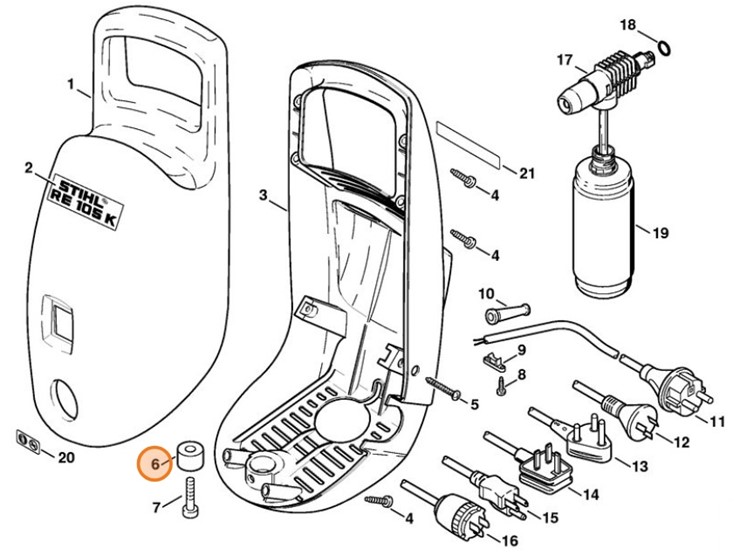 1
2
STIHL®
RE 105 K
3
18
17
21
4
4
19
10
9
8
5
11
12
13
14
15
16
4
20
6
7