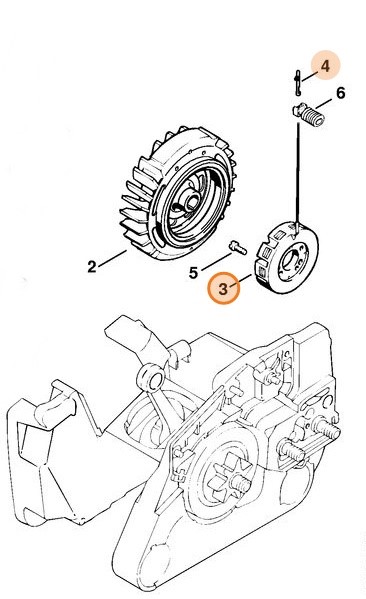 4
6
2
5
3