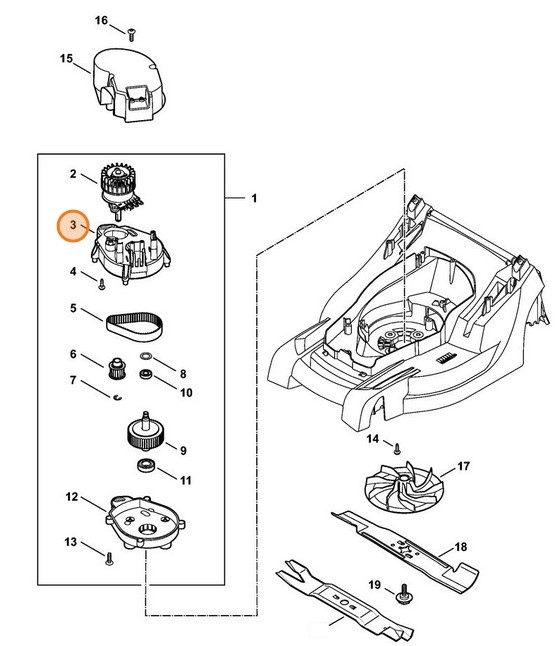 16
15
2
1
3
4
5
6
8
7
10
9
11
12
13
14
17
18
19