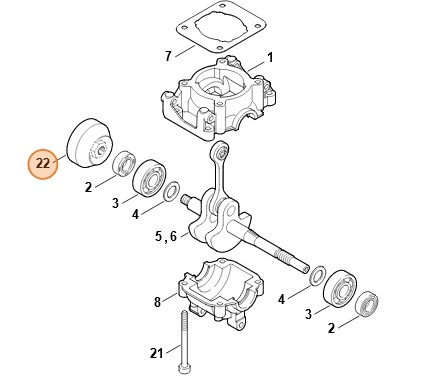 7
1
22
2
3
4
5, 6
8
4
3
2
21