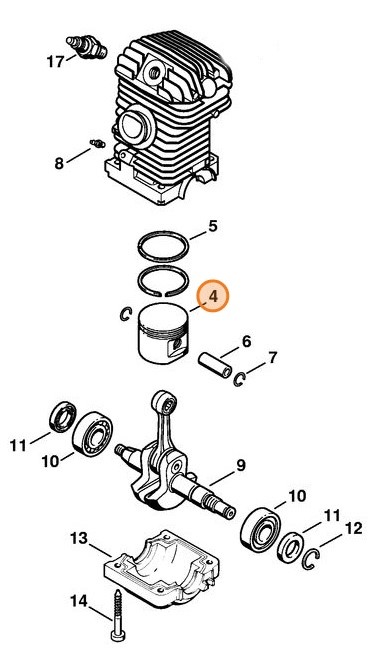 17
8
5
4
6
7
11
10
9
10
11
12
13
14