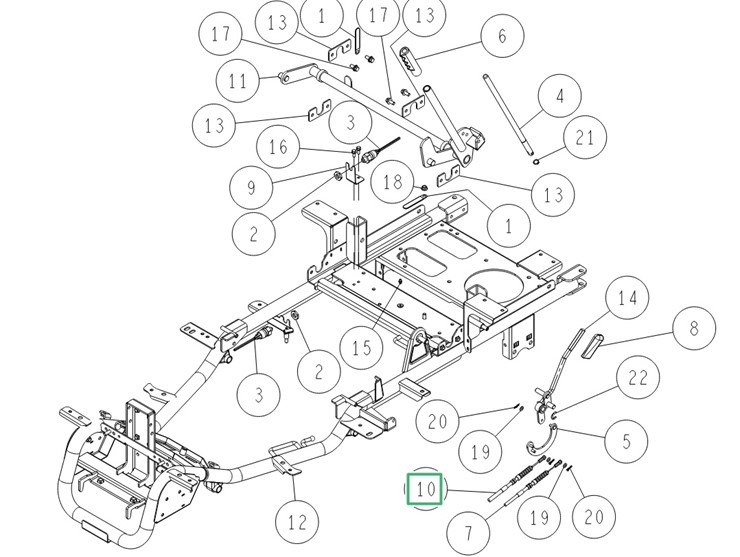 17
13
1
17
13
6
11
4
13
3
21
16
9
18
13
2
1
14
8
15
2
3
22
20
5
19
10
12
7
19
20