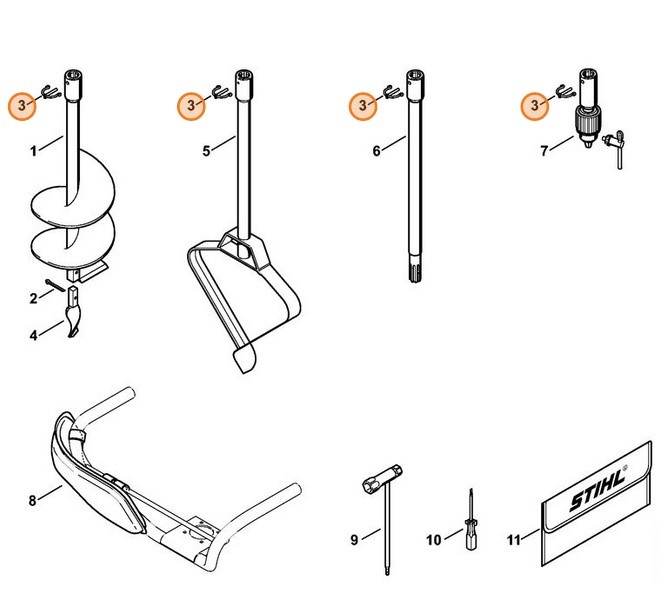 3
1
2
4
3
5
3
6
3
7
8
9
10
11
STIHL®