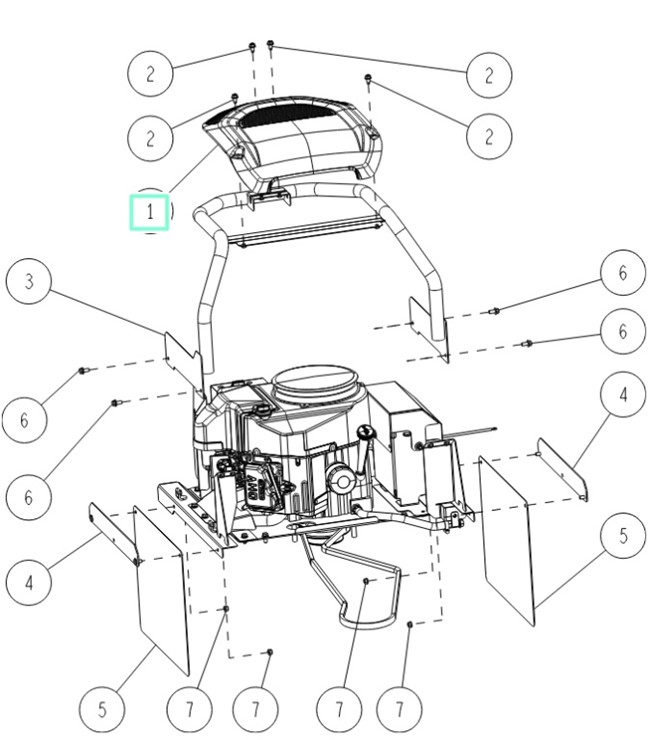 2
2
2
2
1
3
6
6
6
6
4
4
5
5
7
7
7
7