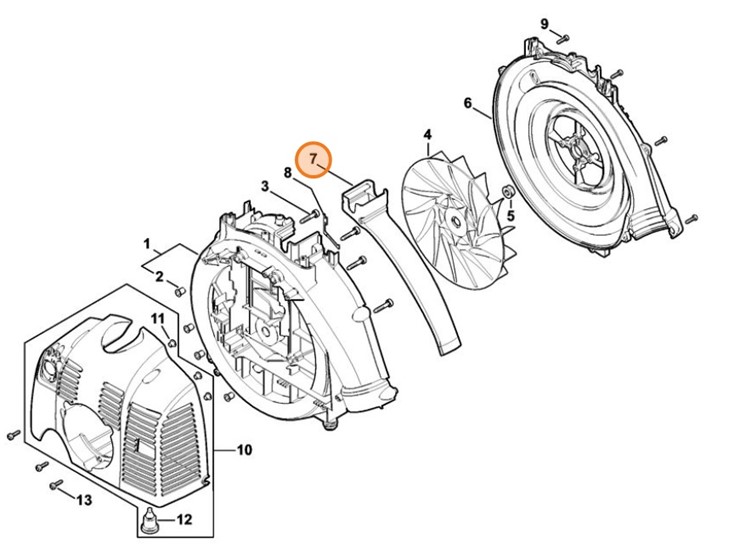 9
6
4
7
8
3
5
1
2
11
10
13
12