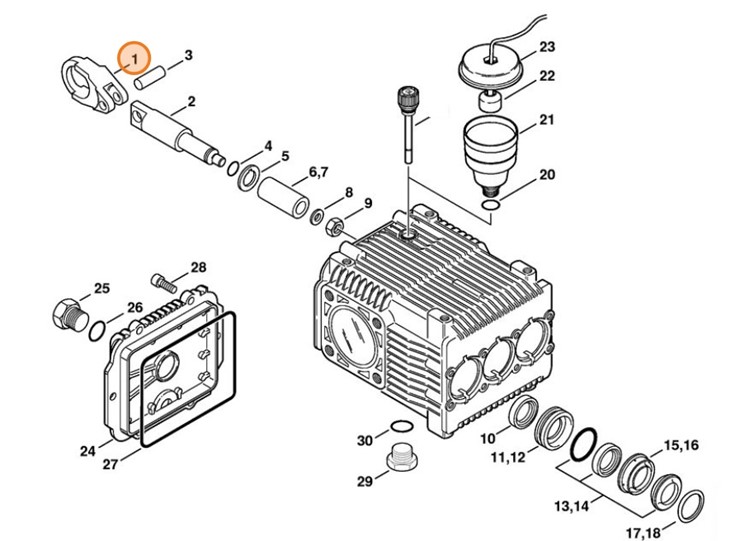 1
3
2
4
5
6,7
8
9
23
22
21
20
28
25
26
24
27
30
29
10
11,12
15,16
13,14
17,18