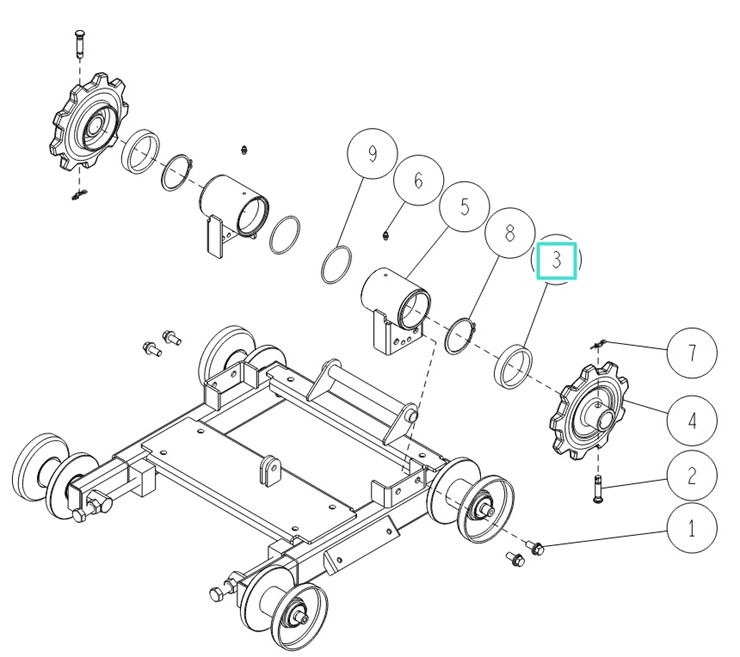 9
6
5
8
3
7
4
2
1