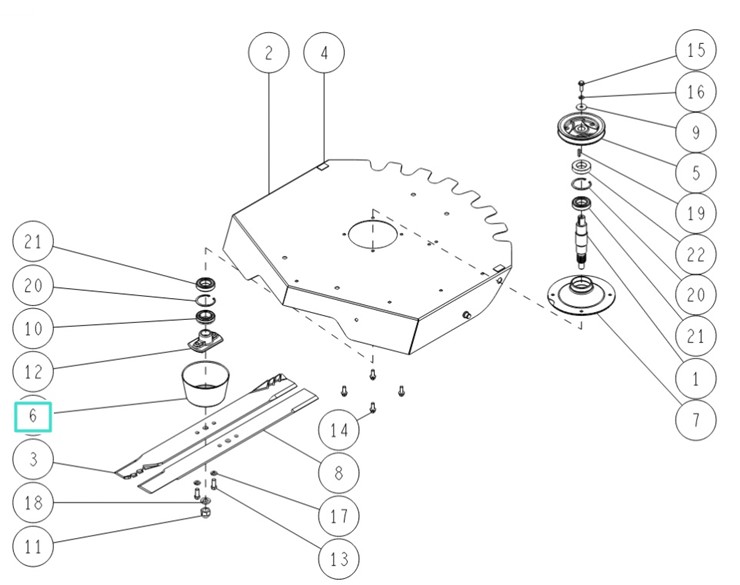 2
4
15
16
9
5
19
22
20
21
1
7
21
20
10
12
6
3
18
11
14
8
17
13