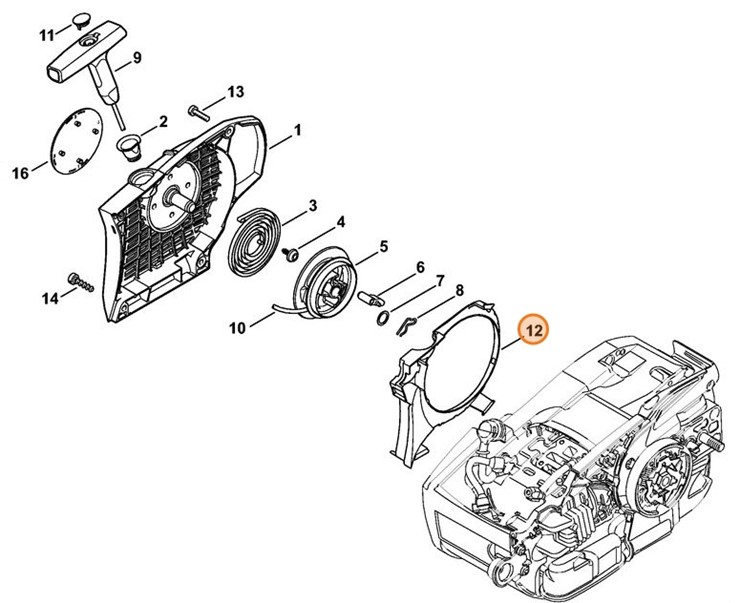 11
9
13
2
1
16
3
4
5
6
7
8
14
10
12