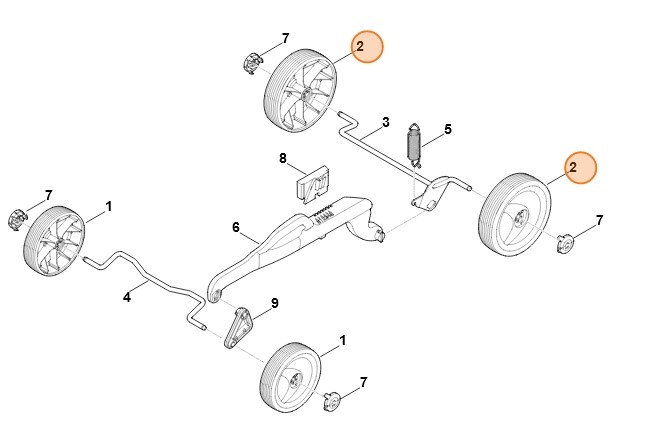 7
2
3
5
8
2
7
1
6
7
4
9
1
7