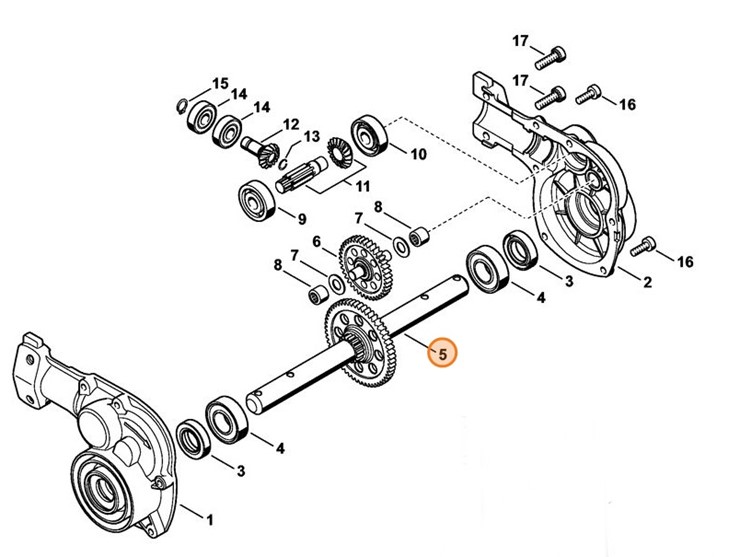 17
17
16
15
14
14
12
13
10
11
9
8
7
6
7
8
16
3
2
4
5
4
3
1