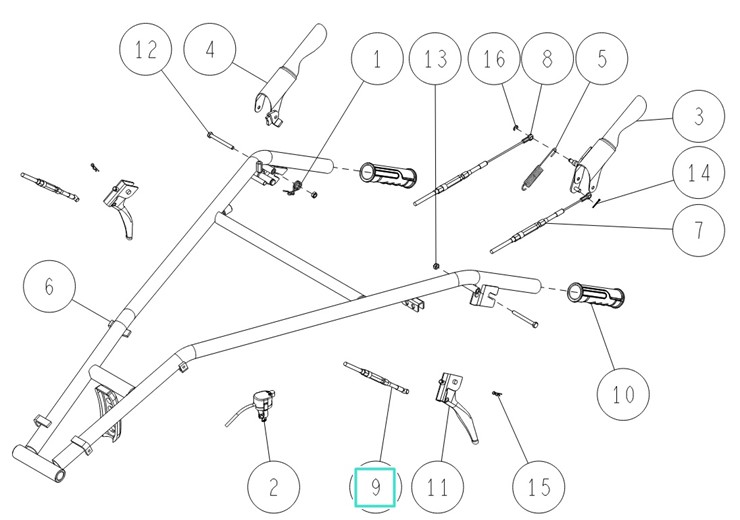 12
4
1
13
16
8
5
3
14
7
6
10
2
9
11
15