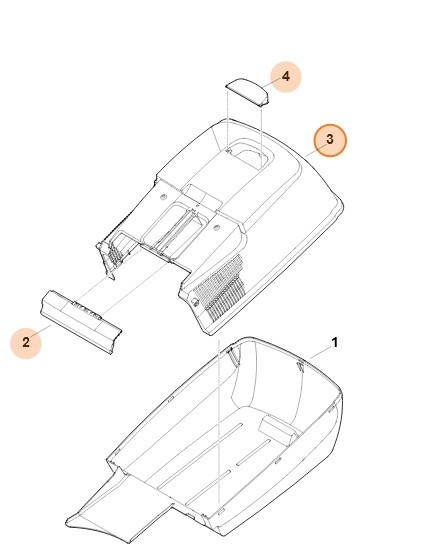 4

3

2

1