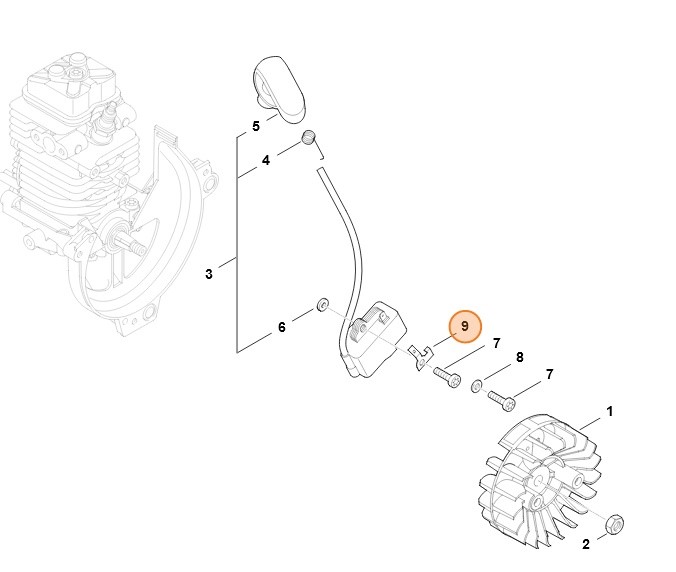 5
4
3
6
9
7
8
7
1
2