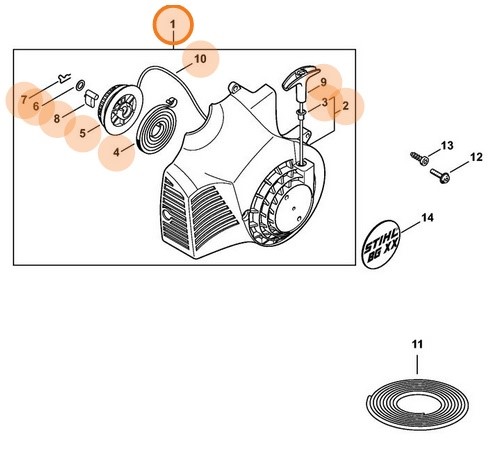 1
10
7
6
8
5
4
9
3
2
13
12
14
STIHL
BG XX
11