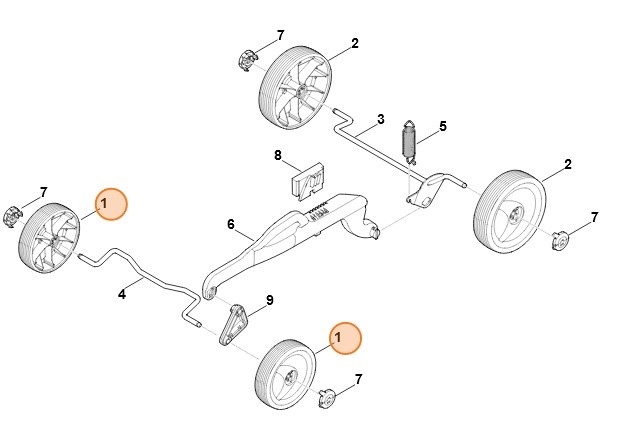 7
2
3
5
8
2
7
1
6
7
4
9
1
7