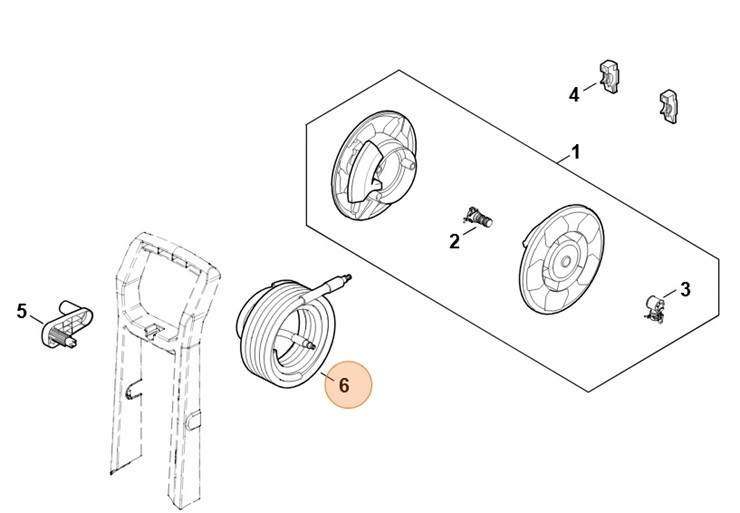 4
1
2
3
5
6