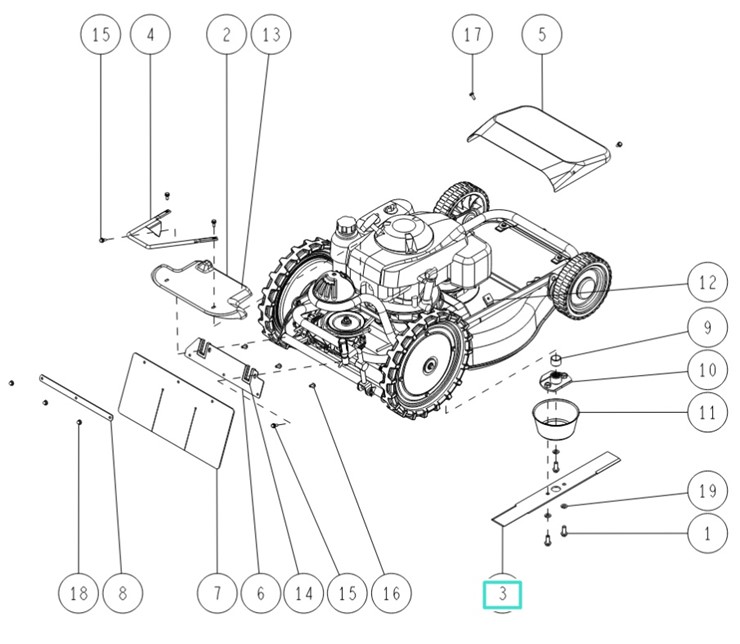 15
4
2
13
17
5
12
9
10
11
19
1
18
8
7
6
14
15
16
3