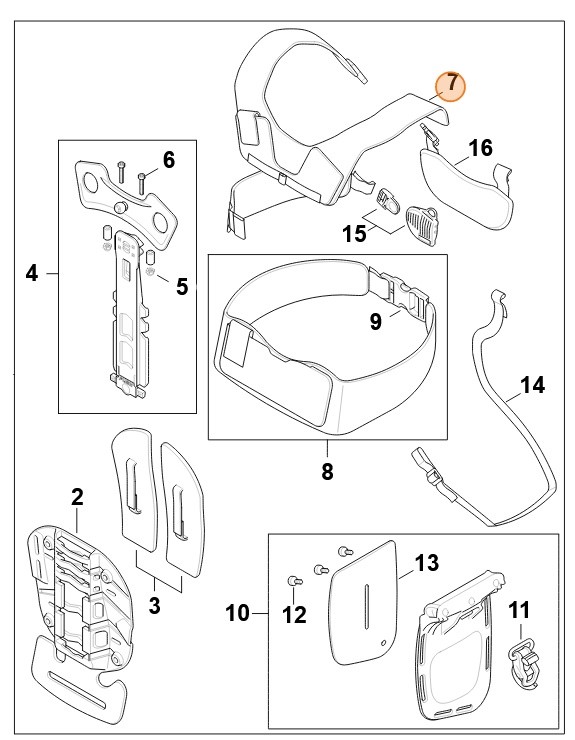 7
16
6
15
4
5
9
14
8
2
3
13
10
12
11