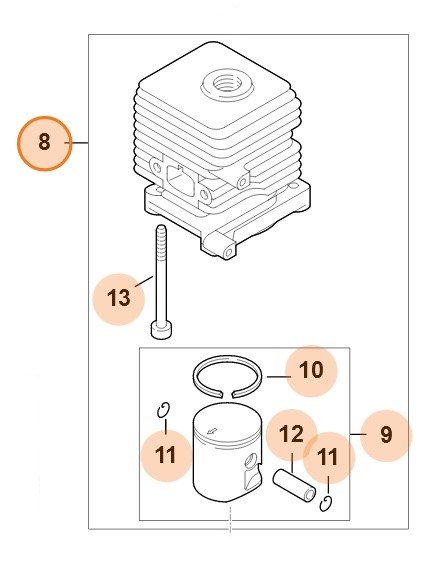 8
13
10
11
12
11
9