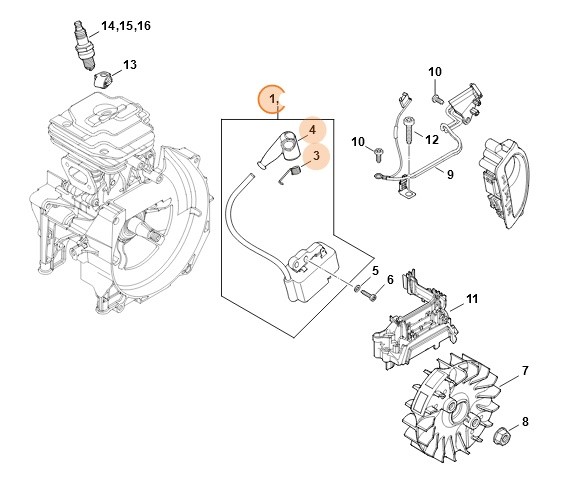 14,15,16

13

1,

4

3

10

10

12

9

5

6

11

7

8