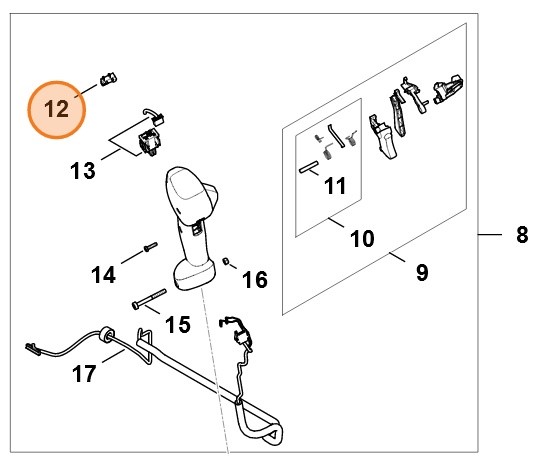 12
13
11
10
8
9
14
16
15
17