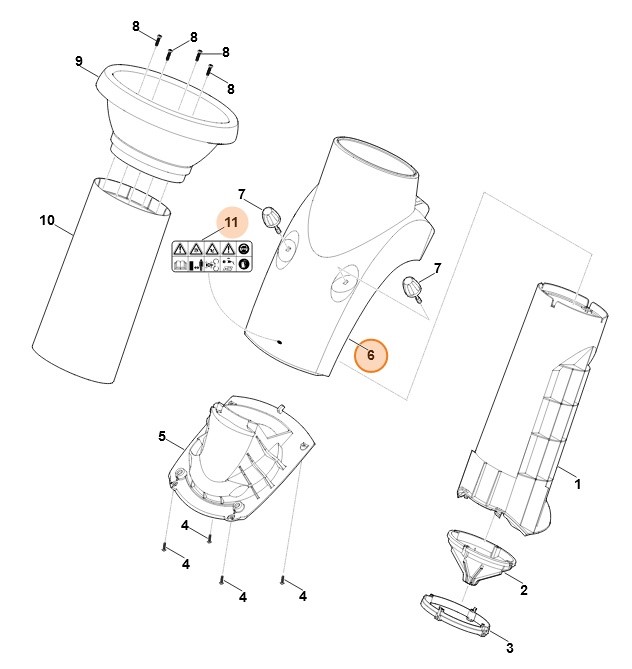 8
8
8
8
9
10
7
11
7
6
5
1
4
4
4
4
2
3