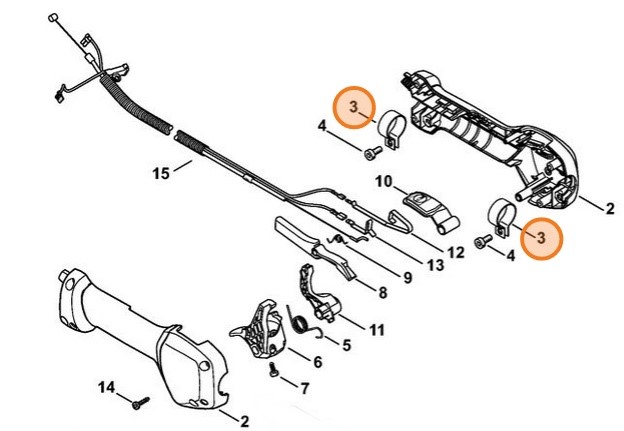 3
4
15
10
2
3
4
12
13
9
8
11
5
6
7
14
2