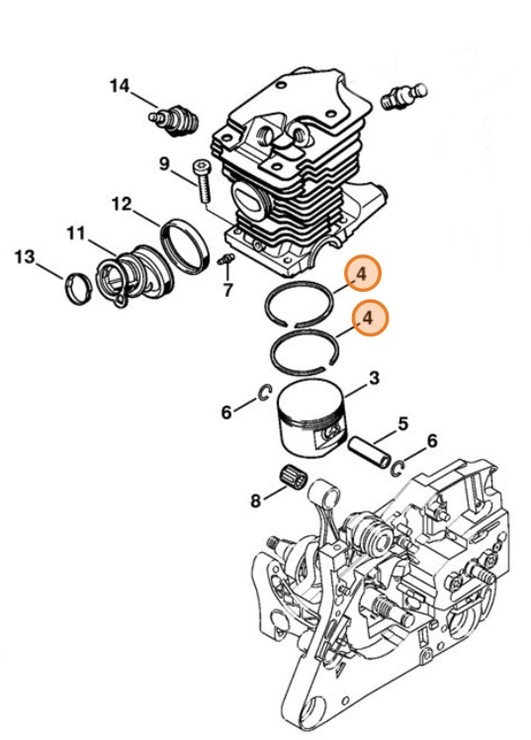 14
9
12
11
13
7
4
4
3
6
5
6
8