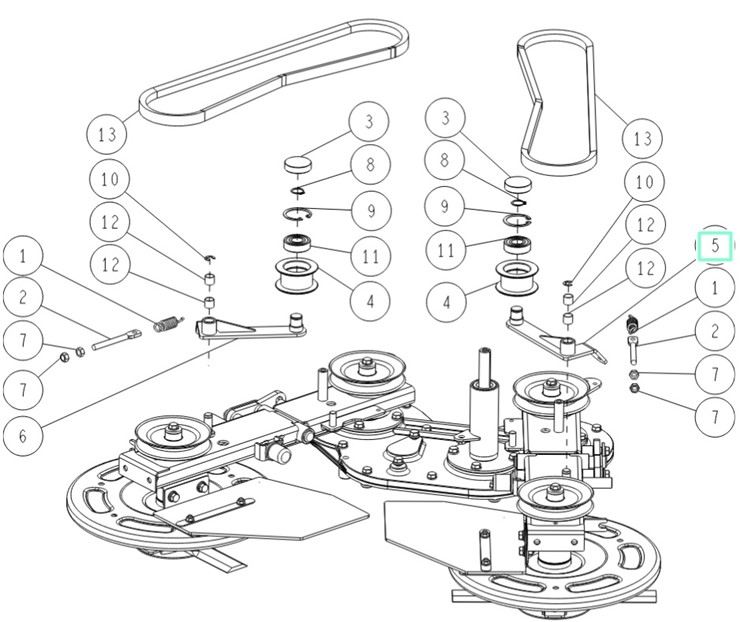 13
3
8
9
11
4
10
12
12
1
2
7
7
6
3
8
9
11
4
13
10
12
12
5
1
2
7
7