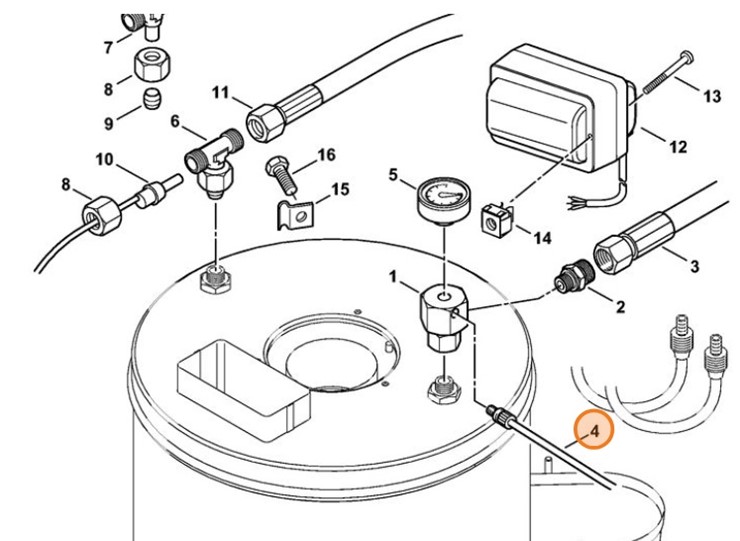 7
8
9
11
6
10
8
16
15
5
13
12
14
3
1
2
4