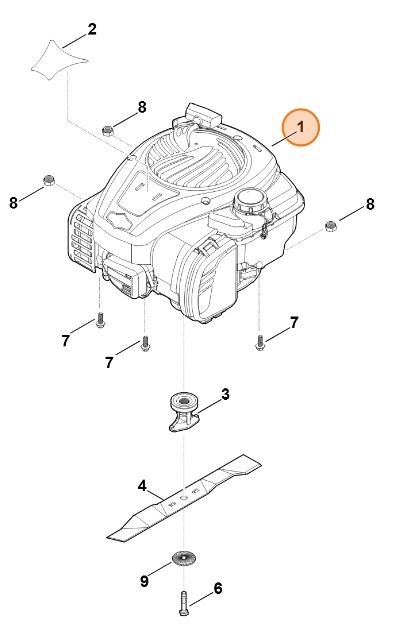 2
8
1
8
8
7
7
7
3
4
9
6