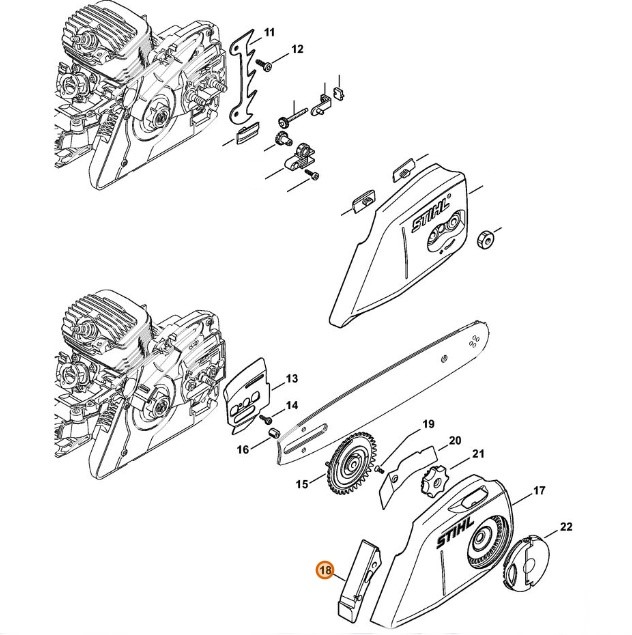 11
12
STIHL
13
14
16
15
19
20
21
17
STIHL
22
18