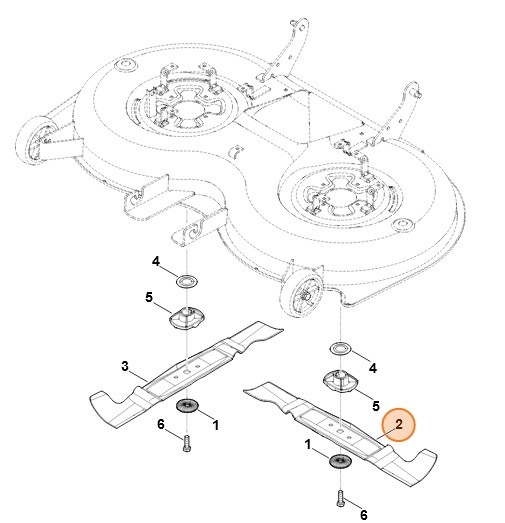 4
5
3
1
6
4
5
2
1
6