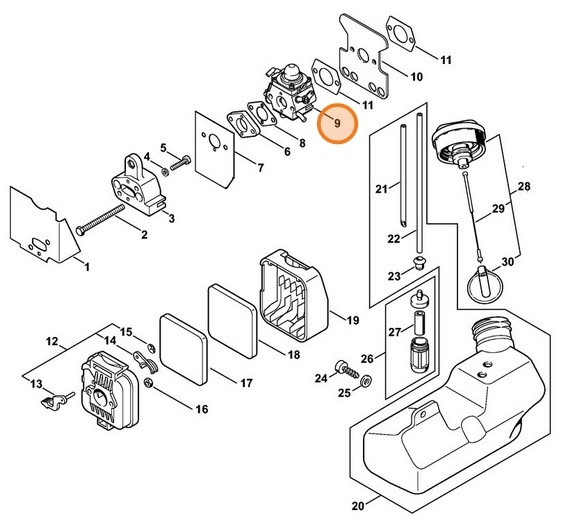 11
10
11
9
8
6
7
5
4
3
2
1
21
22
23
28
29
30
19
18
17
15
14
12
13
16
27
26
24
25
20