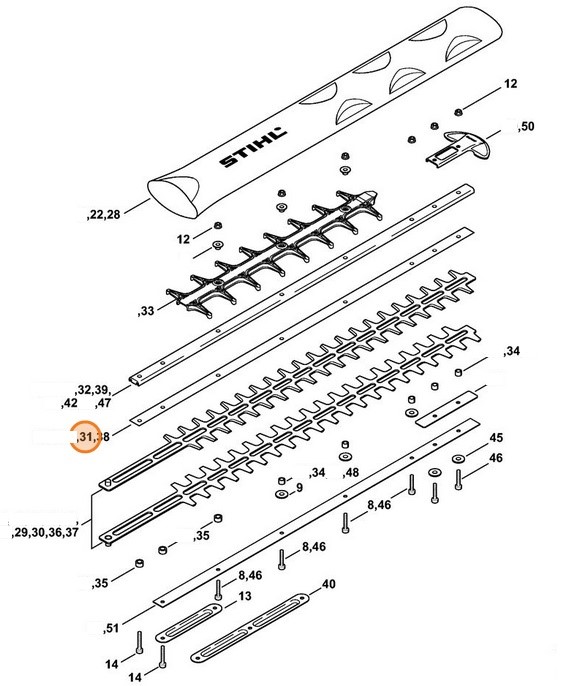 STIHL

12

,50

,22,28

12

,33

,34

,32,39,
,42 ,47

,31,38

45

46

,34 ,48

9

8,46

,29,30,36,37

,35

8,46

,35

8,46

13

40

,51

14

14