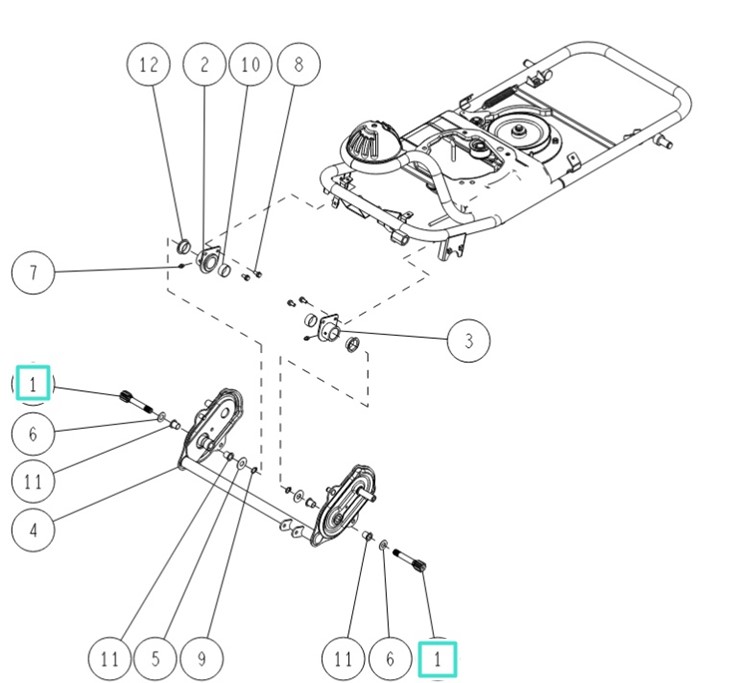 12
2
10
8
7
3
1
6
11
4
11
5
9
11
6
1