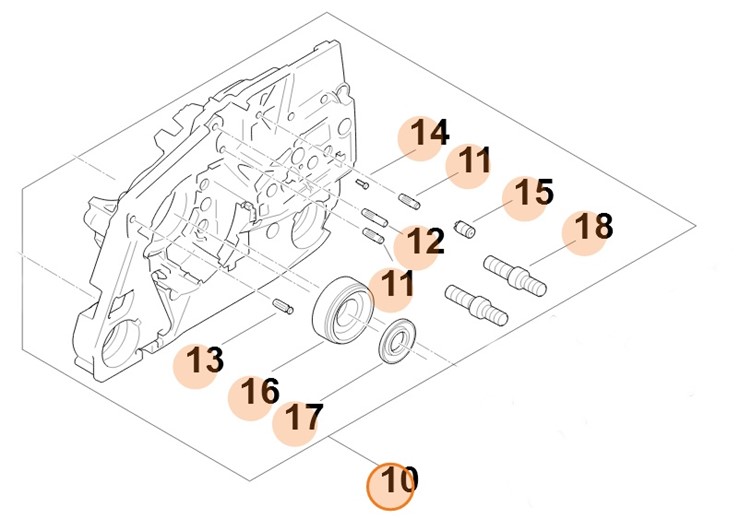 14
11
15
18
12
11
13
16
17
10