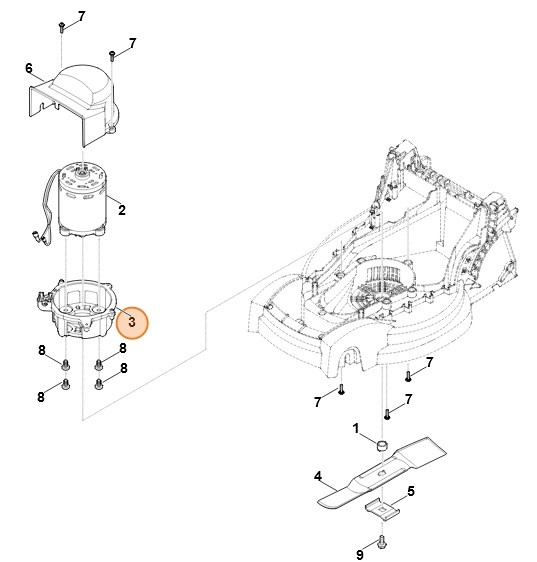 7
7
6
2
3
8
8
8
8
7
7
7
1
4
5
9