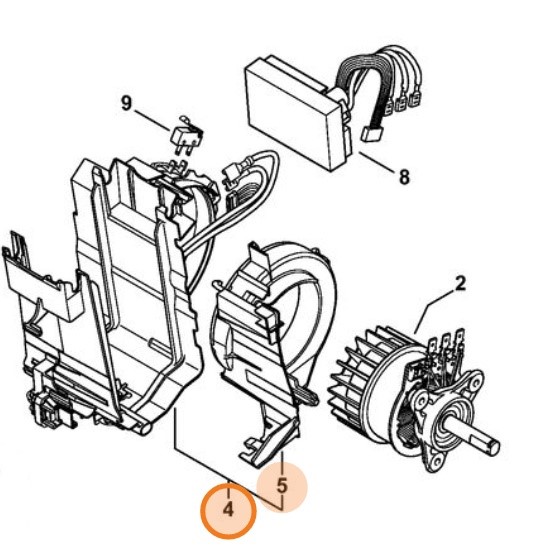 9

8

2

5

4