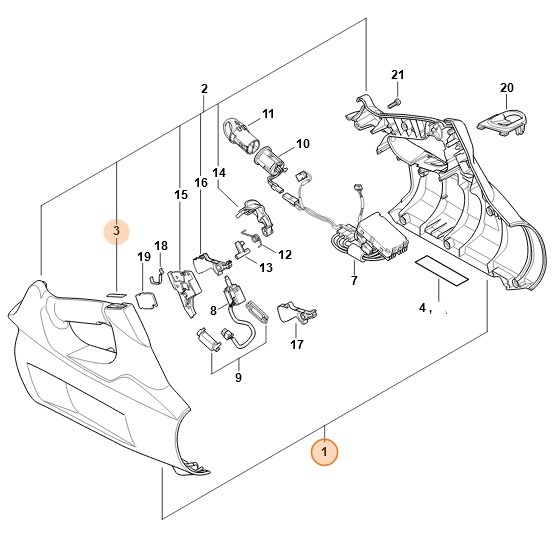 21
20
2
11
10
14
16
15
3
18
19
12
13
7
8
4 ,
17
9
1