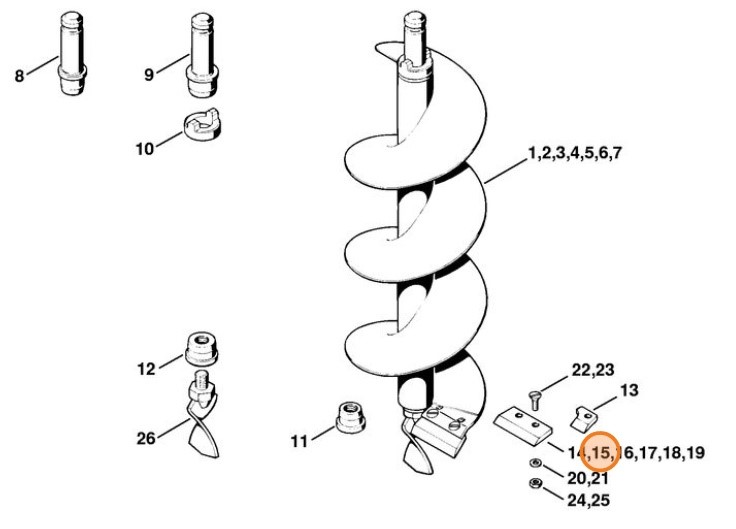 8
9
10
1,2,3,4,5,6,7
12
26
11
22,23
13
14,15,16,17,18,19
20,21
24,25