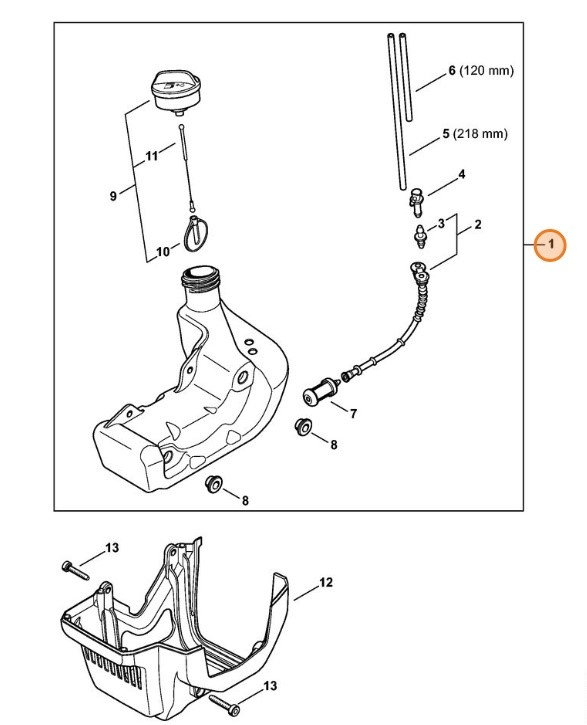 6 (120 mm)

5 (218 mm)

4

3

2

1

11

9

10

7

8

8

13

12

13