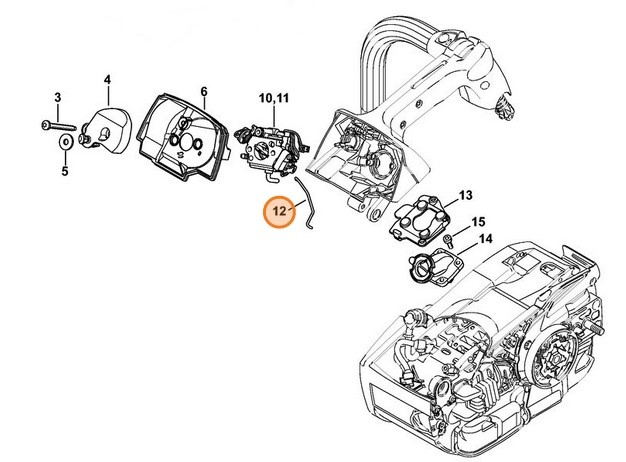 3
4
6
10,11
5
12
13
15
14