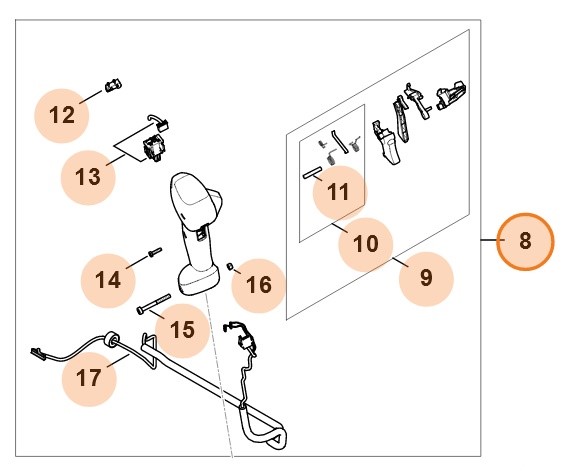 12
13
11
10
9
8
14
16
15
17