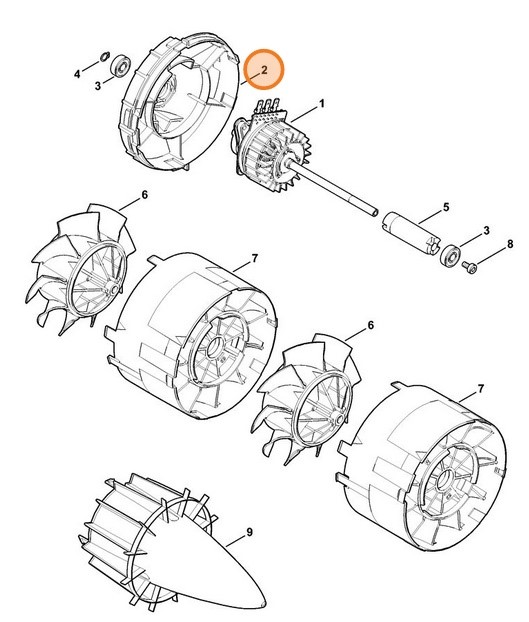 4
3
2
1
6
5
3
8
7
6
7
9