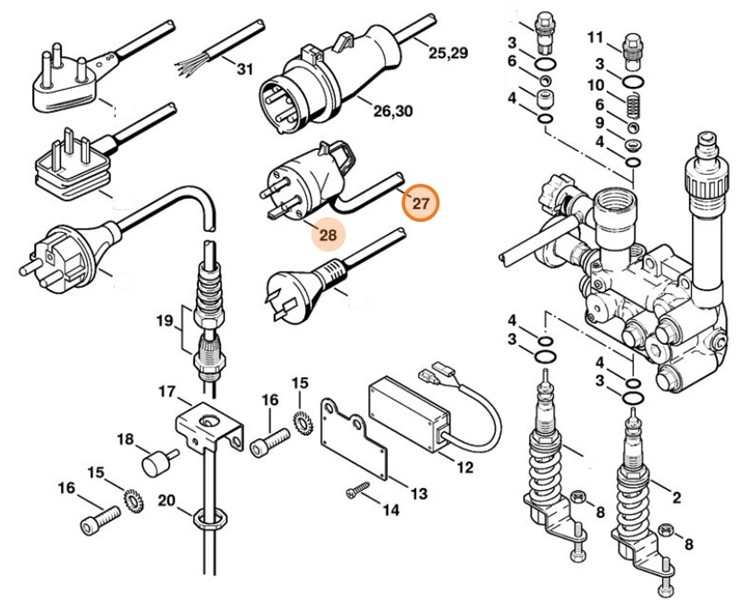 31
25,29
26,30
27
28
19
17
16
15
18
15
16
20
12
13
14
3
6
4
11
3
10
6
9
4
4
3
4
3
8
2
8