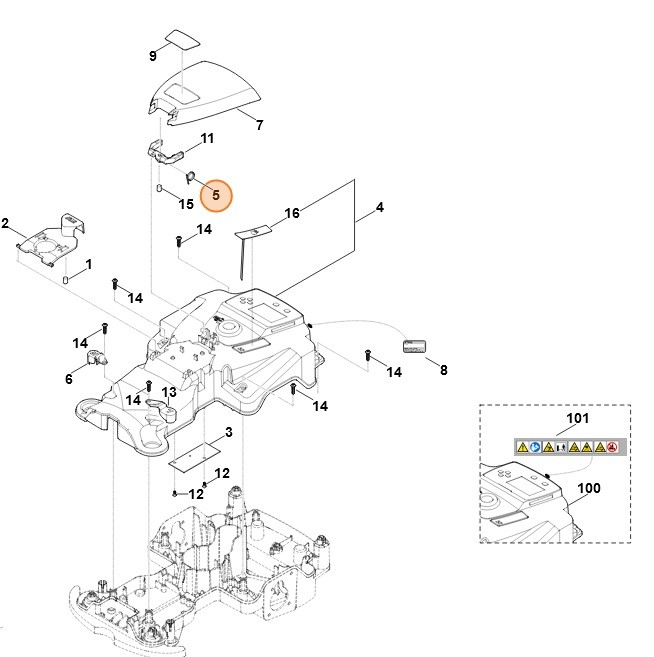 9
7
11
5
15
16
4
2
14
1
14
14
6
14
13
14
8
14
3
12
12
101
100