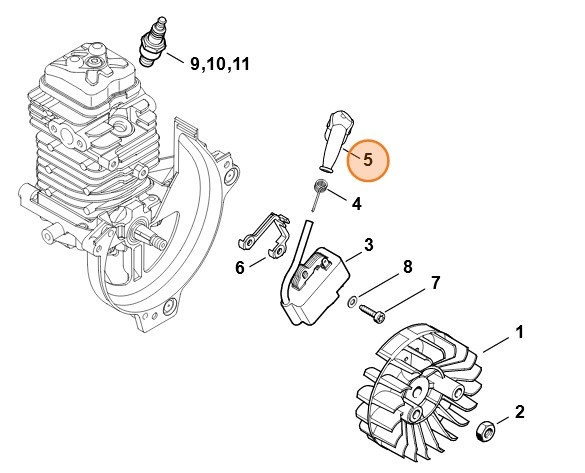 9,10,11

5

4

3

6

8

7

1

2