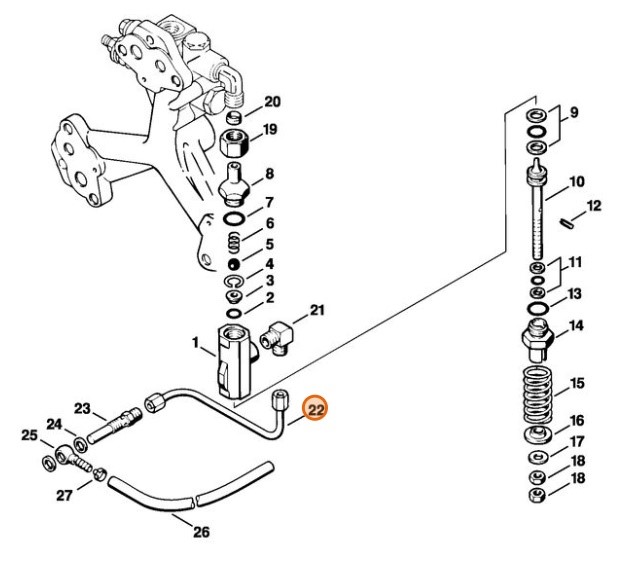 20
19
8
7
6
5
4
3
2
21
1
9
10
12
11
13
14
15
16
17
18
18
22
23
24
25
27
26